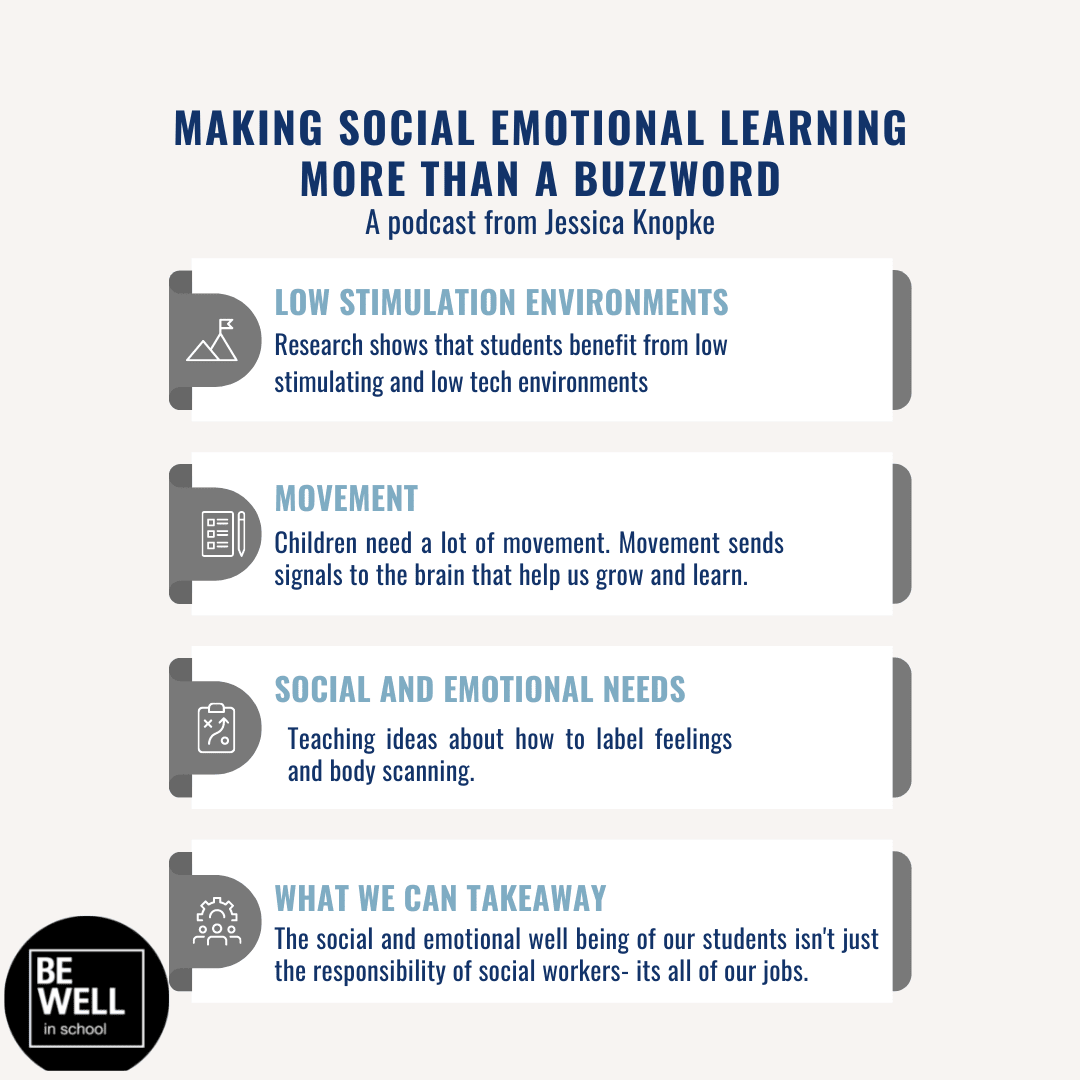 MAKING SOCIAL EMOTIONAL LEARNING MORE THAN A BUZZWORD
A podcast from Jessica Knopke

LOW STIMULATION ENVIRONMENTS
Research shows that students benefit from low stimulating and low tech environments

MOVEMENT
Children need a lot of movement. Movement sends signals to the brain that help us grow and learn.

SOCIAL AND EMOTIONAL NEEDS
Teaching ideas about how to label feelings and body scanning.

WHAT WE CAN TAKEAWAY
The social and emotional well being of our students isn't just the responsibility of social workers- its all of our jobs.

BE WELL
in school